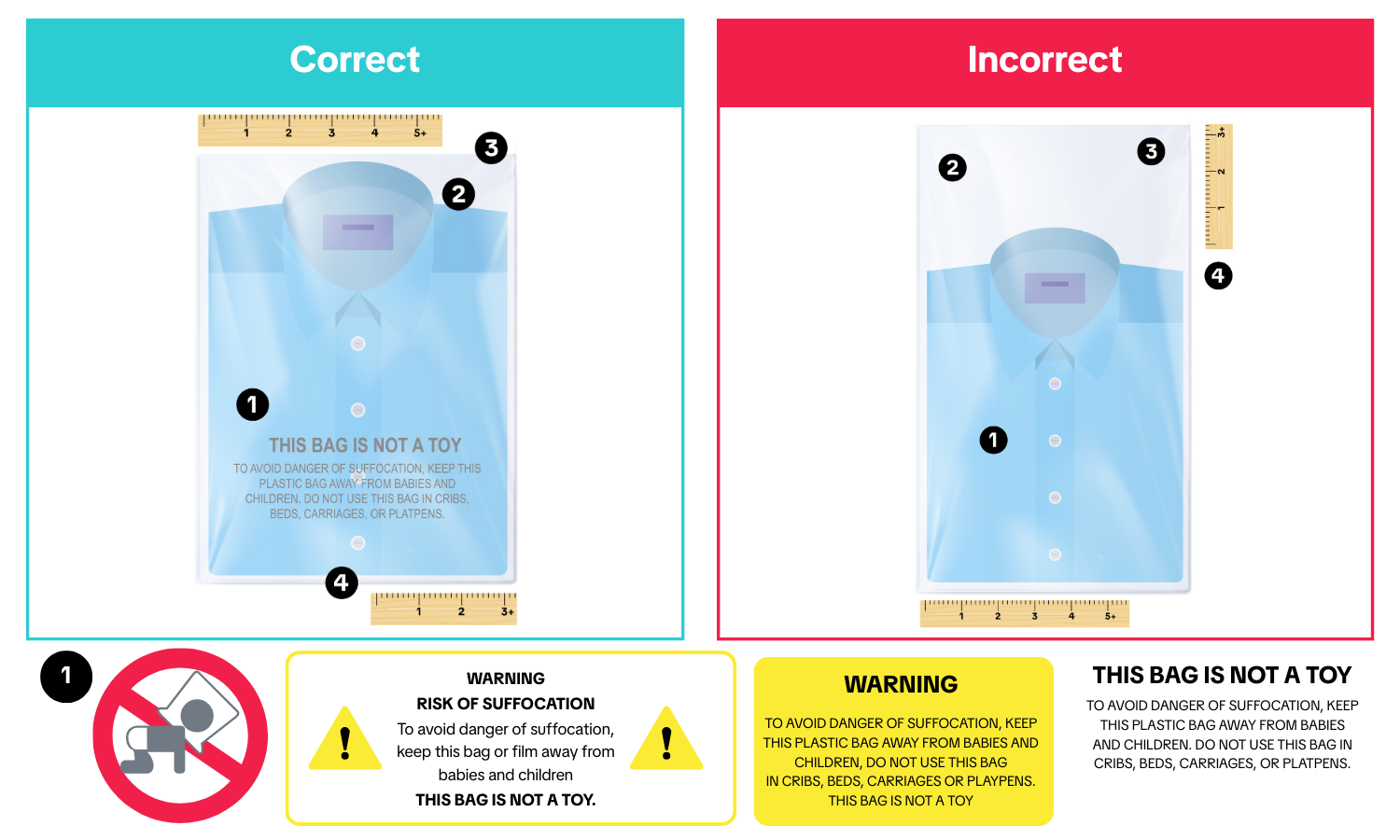 Correct

1 2 3 4 5+

3

2

1

THIS BAG IS NOT A TOY

TO AVOID DANGER OF SUFFOCATION, KEEP THIS PLASTIC BAG AWAY FROM BABIES AND CHILDREN. DO NOT USE THIS BAG IN CRIBS, BEDS, CARRIAGES, OR PLATPENS.

4

1 2 3+

Incorrect

2

3

3+ 2 1

4

1

1 2 3 4 5+

1

WARNING
RISK OF SUFFOCATION
To avoid danger of suffocation, keep this bag or film away from babies and children
THIS BAG IS NOT A TOY.

WARNING

TO AVOID DANGER OF SUFFOCATION, KEEP THIS PLASTIC BAG AWAY FROM BABIES AND CHILDREN, DO NOT USE THIS BAG IN CRIBS, BEDS, CARRIAGES OR PLAYPENS. THIS BAG IS NOT A TOY

THIS BAG IS NOT A TOY

TO AVOID DANGER OF SUFFOCATION, KEEP THIS PLASTIC BAG AWAY FROM BABIES AND CHILDREN. DO NOT USE THIS BAG IN CRIBS, BEDS, CARRIAGES, OR PLATPENS.